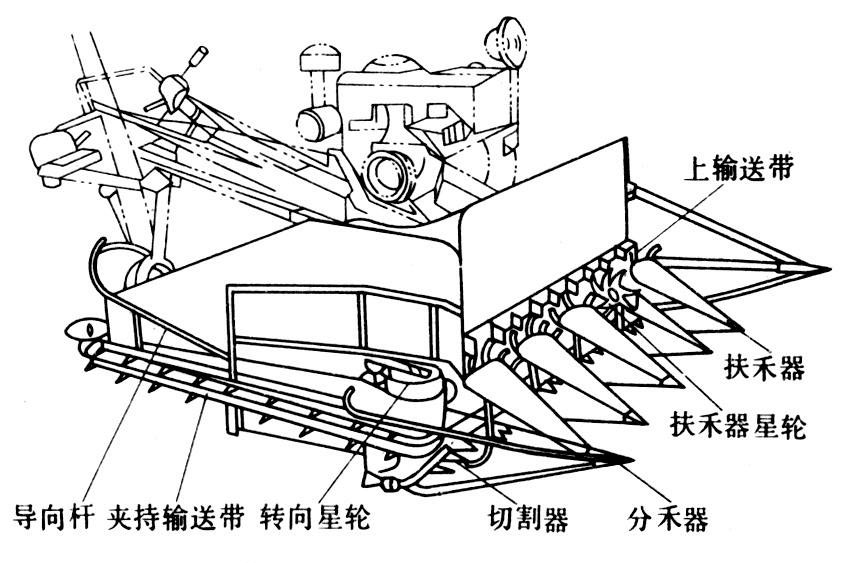 上输送带
扶禾器
扶禾器星轮
导向杆 夹持输送带 转向星轮 切割器 分禾器