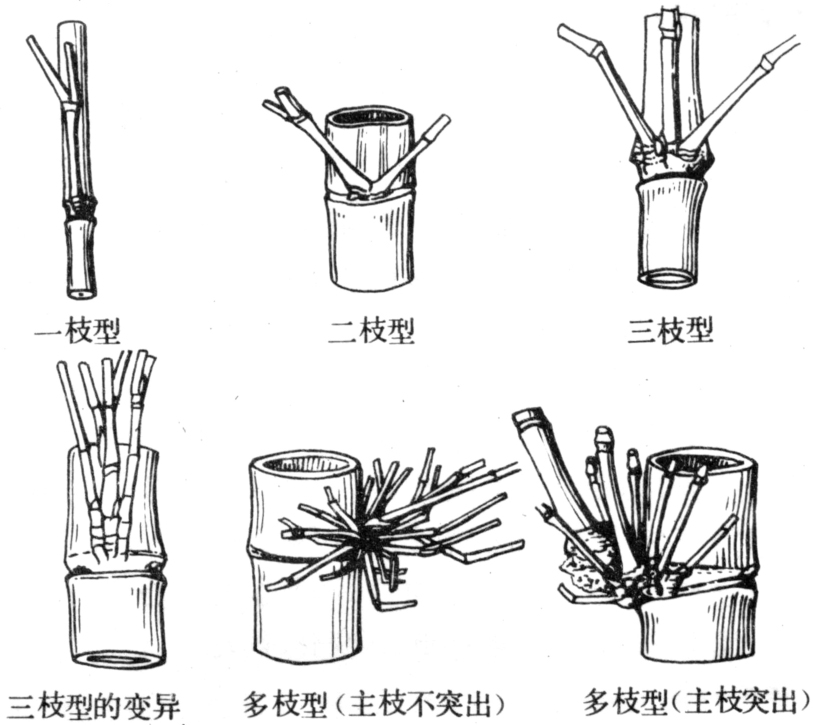 一枝型

二枝型

三枝型

三枝型的变异

多枝型（主枝不突出）

多枝型（主枝突出）